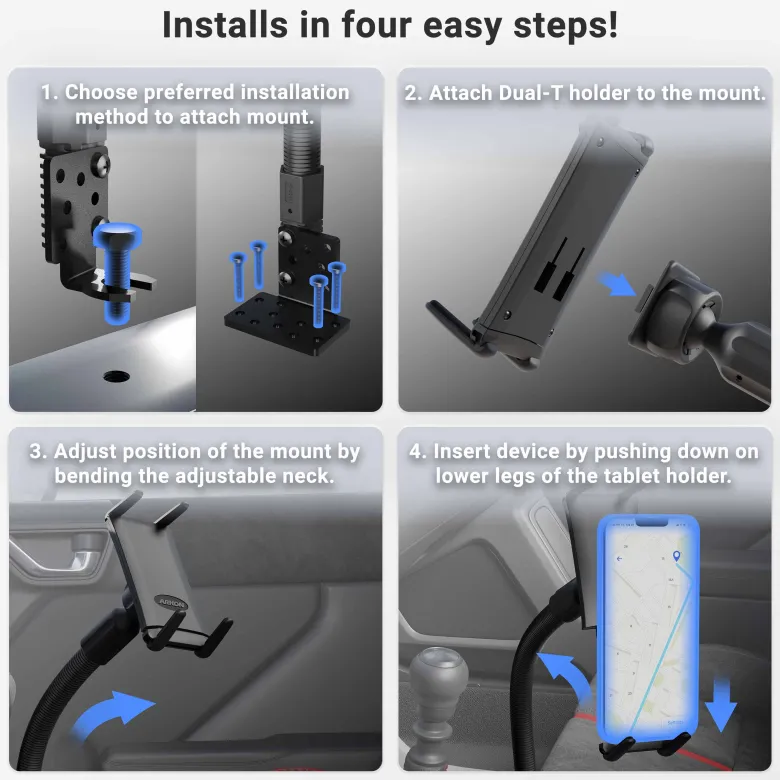 Installs in four easy steps!

1. Choose preferred installation method to attach mount.

2. Attach Dual-T holder to the mount.

3. Adjust position of the mount by bending the adjustable neck.

ARKON

4. Insert device by pushing down on lower legs of the tablet holder.