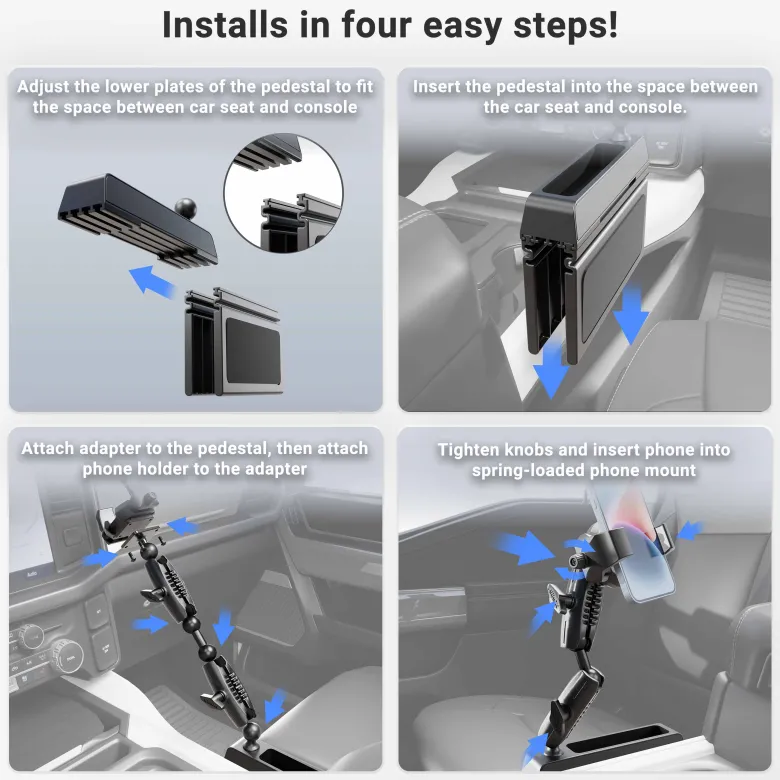 Installs in four easy steps!

Adjust the lower plates of the pedestal to fit the space between car seat and console

Insert the pedestal into the space between the car seat and console.

Attach adapter to the pedestal, then attach phone holder to the adapter

Tighten knobs and insert phone into spring-loaded phone mount